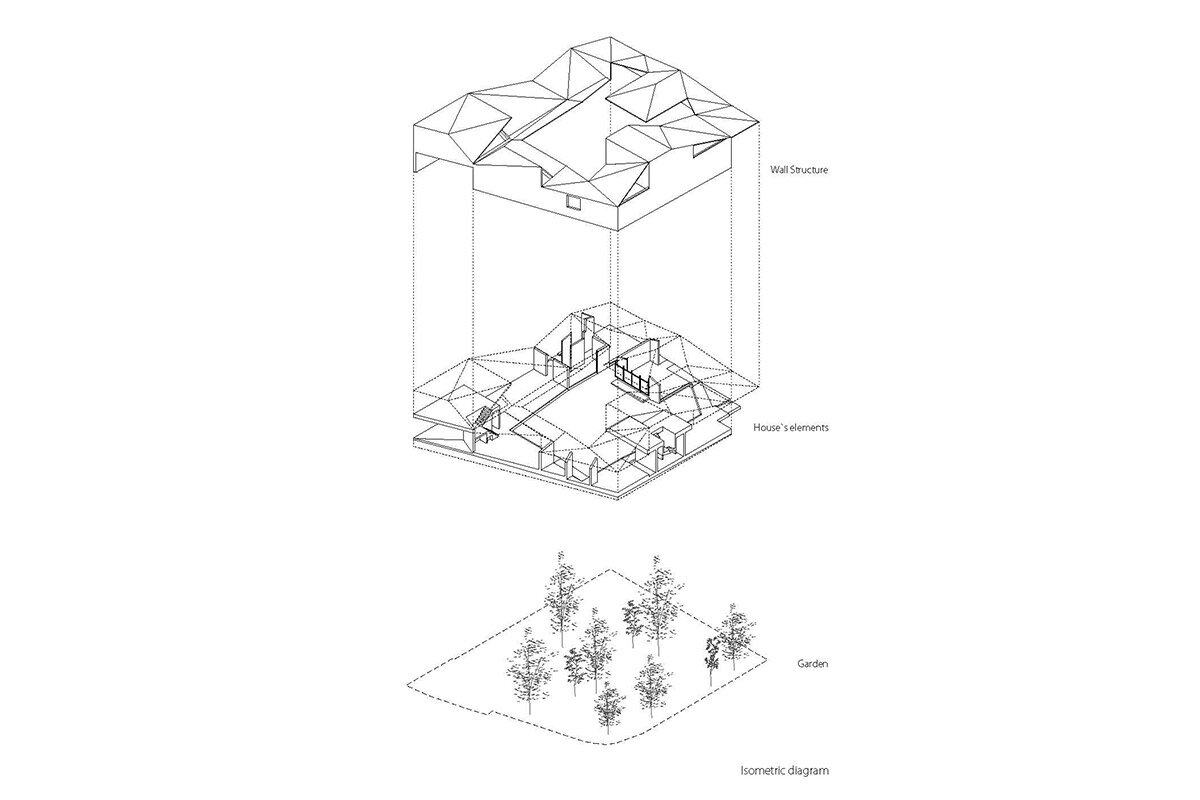 Wall Structure

House`s elements

Garden

Isometric diagram