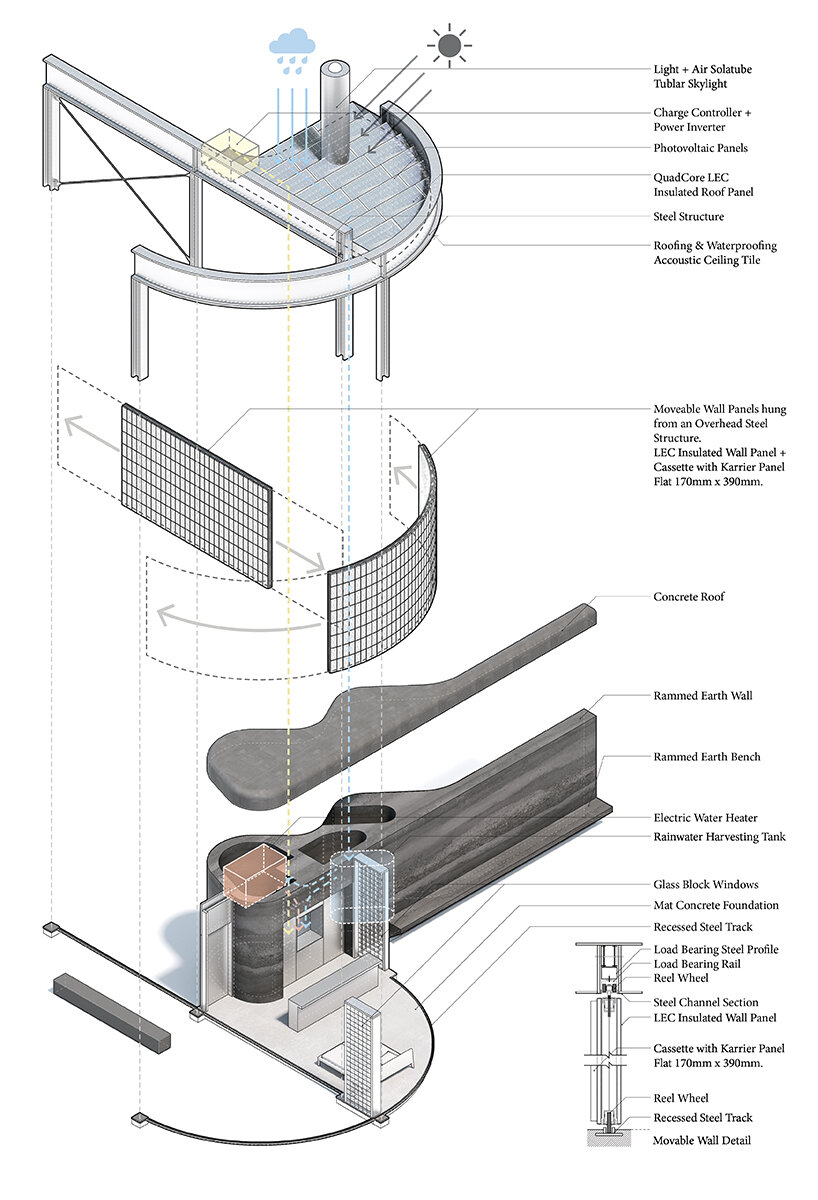 Light + Air Solatube
Tublar Skylight

Charge Controller +
Power Inverter

Photovoltaic Panels

QuadCore LEC
Insulated Roof Panel

Steel Structure

Roofing & Waterproofing
Accoustic Ceiling Tile

Moveable Wall Panels hung from an Overhead Steel Structure.
LEC Insulated Wall Panel +
Cassette with Karrier Panel
Flat 170mm x 390mm.

Concrete Roof

Rammed Earth Wall

Rammed Earth Bench

Electric Water Heater

Rainwater Harvesting Tank

Glass Block Windows

Mat Concrete Foundation

Recessed Steel Track

Load Bearing Steel Profile
Load Bearing Rail
Reel Wheel

Steel Channel Section

LEC Insulated Wall Panel

Cassette with Karrier Panel
Flat 170mm x 390mm.

Reel Wheel

Recessed Steel Track

Movable Wall Detail