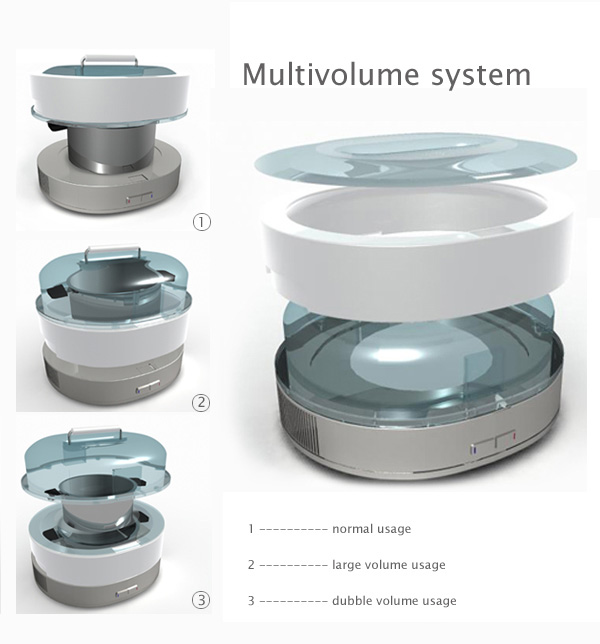 Multivolume system

①

②

③

1 ---------- normal usage

2 ---------- large volume usage

3 ---------- dubble volume usage