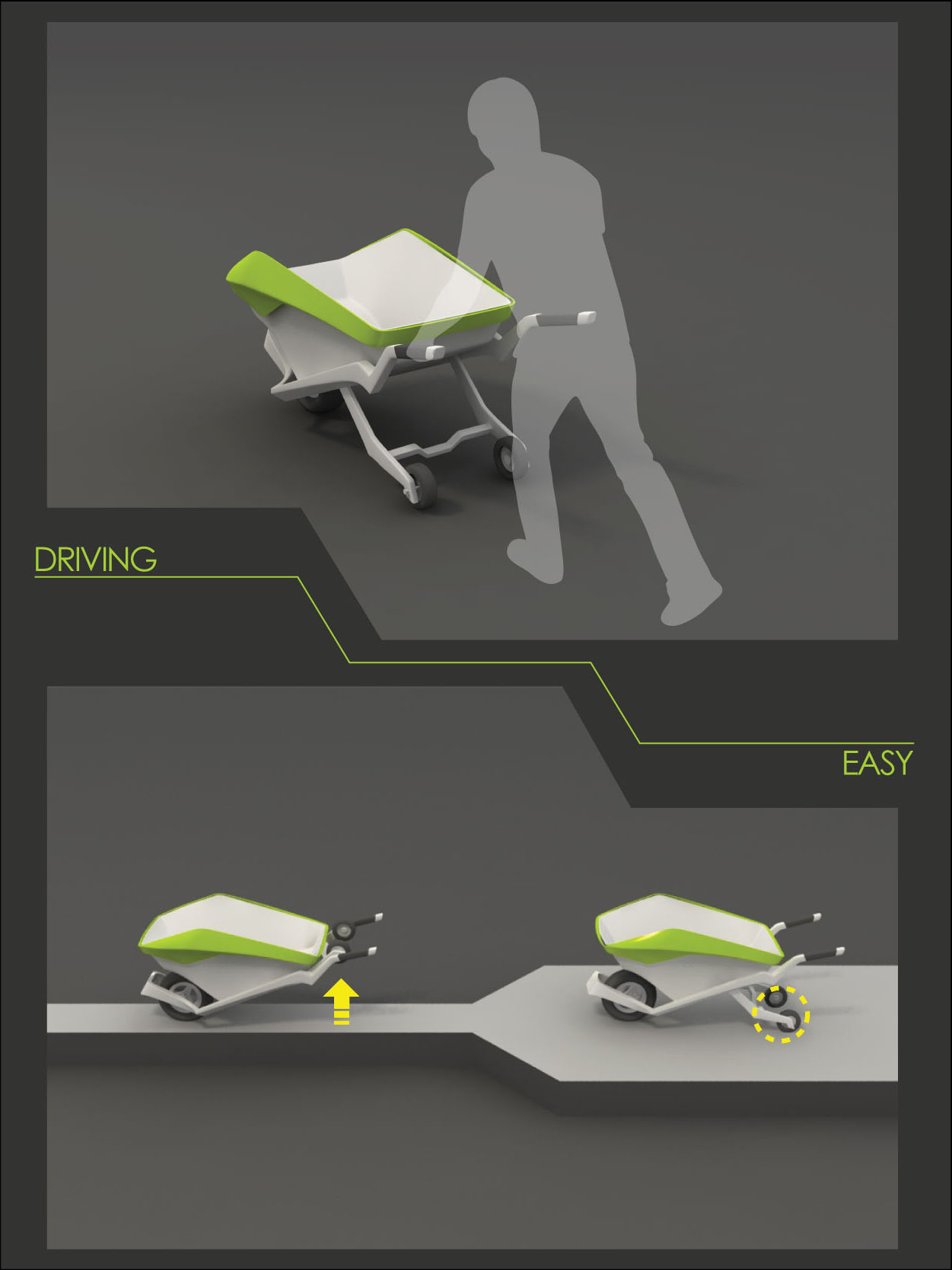 DRIVING

EASY