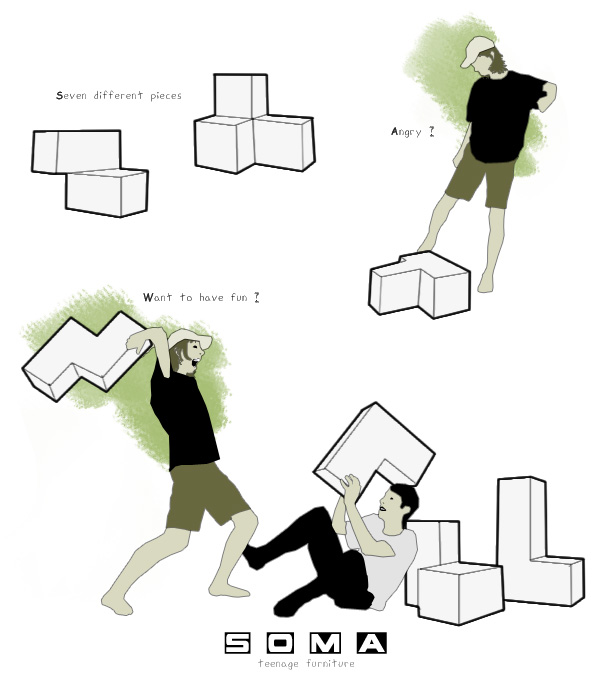 Seven different pieces

Angry ?

Want to have fun ?

SOMA
teenage furniture