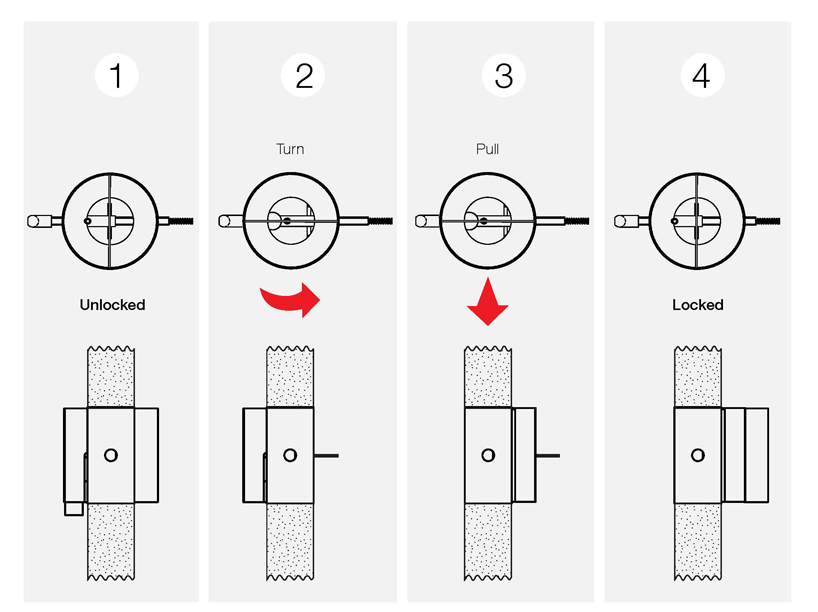 1

Unlocked

2

Turn

3

Pull

4

Locked