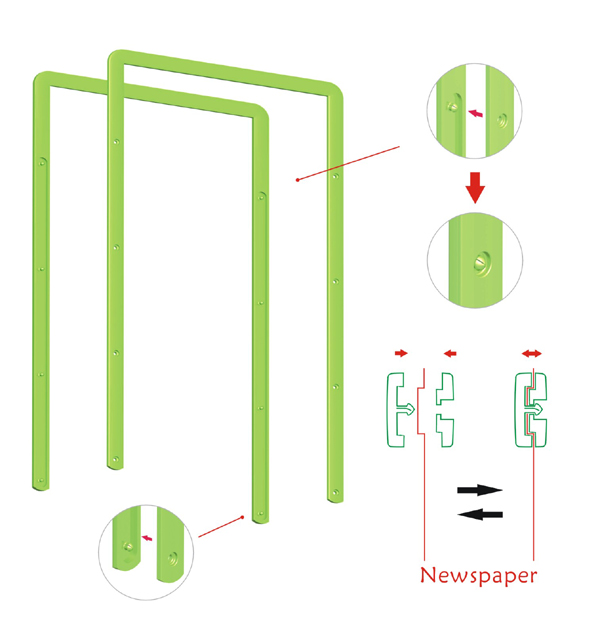 Newspaper