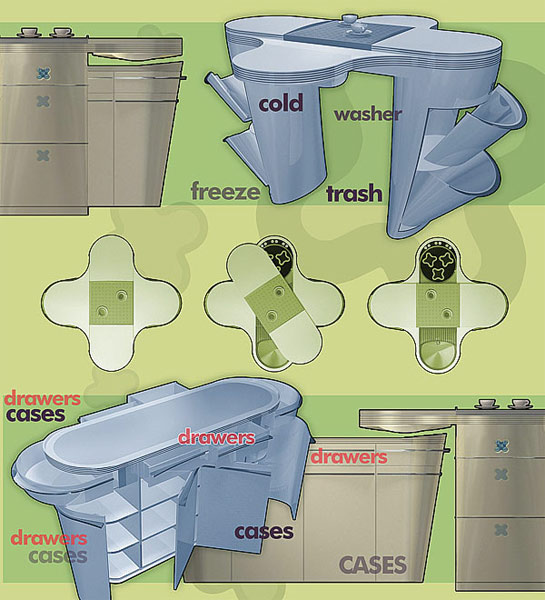 cold
washer
freeze
trash

drawers
cases
drawers
drawers
drawers
cases
cases
CASES