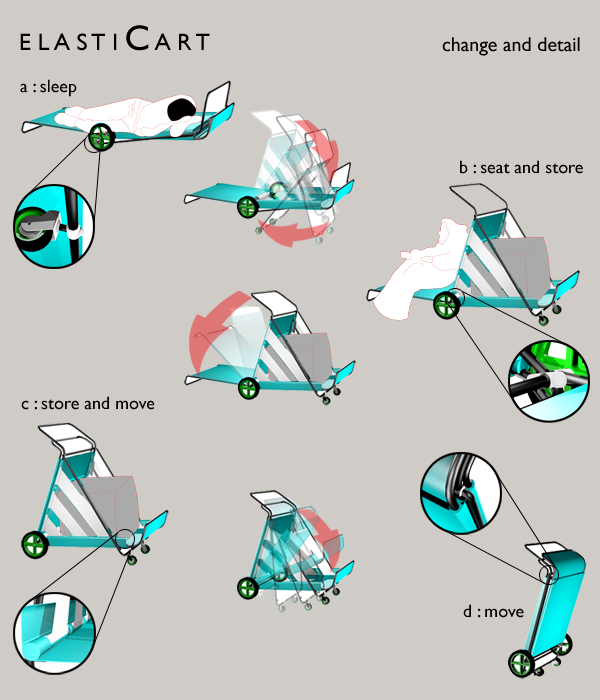 ELASTICART

change and detail

a : sleep

b : seat and store

c : store and move

d : move