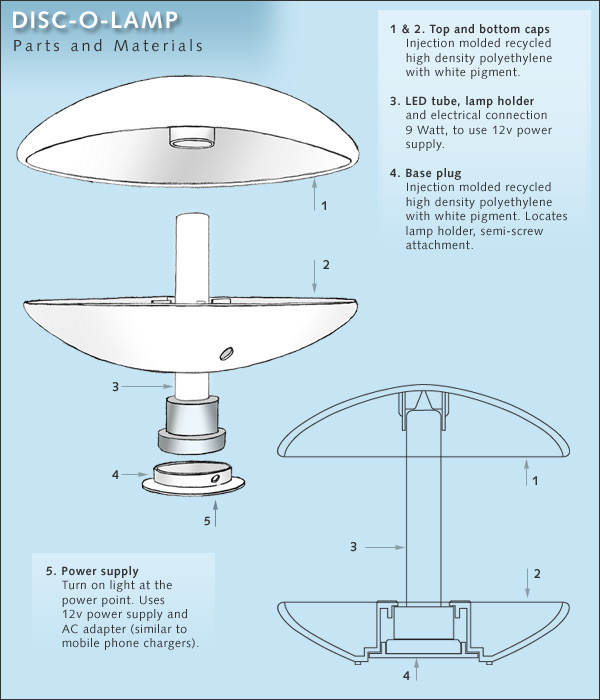 DISC-O-LAMP
Parts and Materials

1 & 2. Top and bottom caps
Injection molded recycled high density polyethylene with white pigment.

3. LED tube, lamp holder and electrical connection
9 Watt, to use 12v power supply.

4. Base plug
Injection molded recycled high density polyethylene with white pigment. Locates lamp holder, semi-screw attachment.

1

2

3

4

5

5. Power supply
Turn on light at the power point. Uses 12v power supply and AC adapter (similar to mobile phone chargers).

1

3

2

4