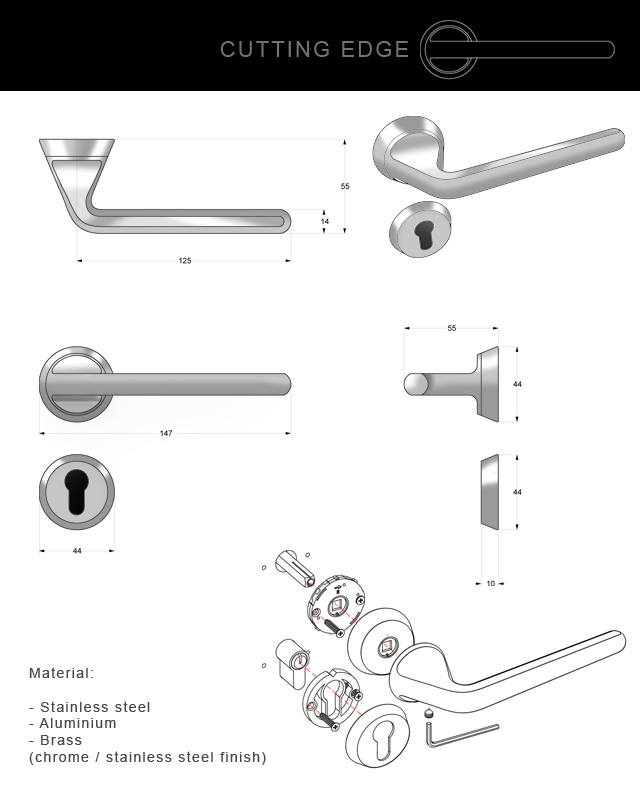 CUTTING EDGE

55

14

125

55

44

147

44

44

10

Material:

- Stainless steel
- Aluminium
- Brass
(chrome / stainless steel finish)