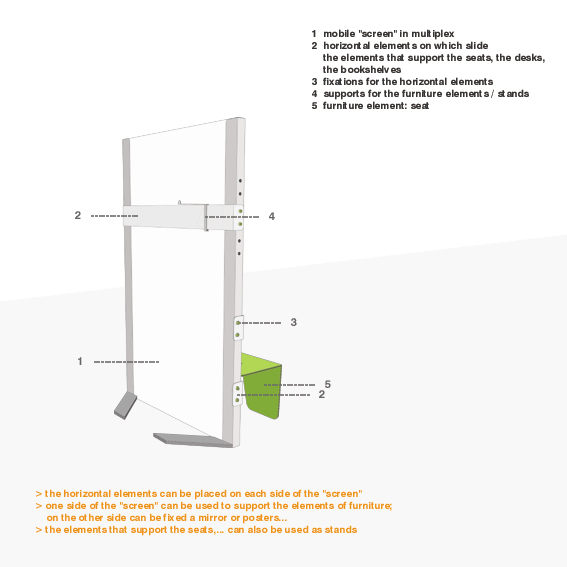 1 mobile "screen" in multiplex
2 horizontal elements on which slide the elements that support the seats, the desks, the bookshelves
3 fixations for the horizontal elements
4 supports for the furniture elements / stands
5 furniture element: seat

2

4

3

1

5

2

> the horizontal elements can be placed on each side of the "screen"
> one side of the "screen" can be used to support the elements of furniture; on the other side can be fixed a mirror or posters...
> the elements that support the seats,... can also be used as stands