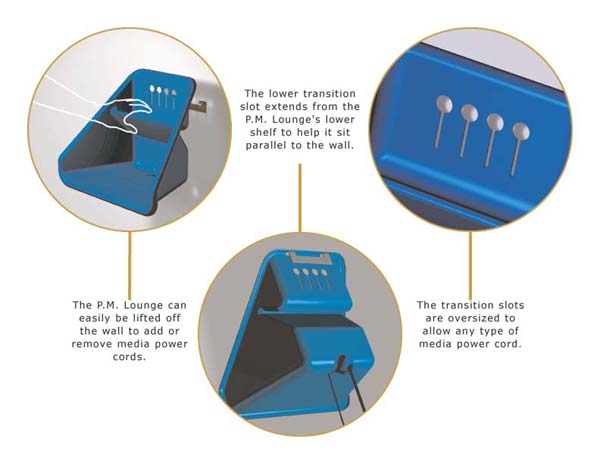 The lower transition slot extends from the P.M. Lounge's lower shelf to help it sit parallel to the wall.

The P.M. Lounge can easily be lifted off the wall to add or remove media power cords.

The transition slots are oversized to allow any type of media power cord.