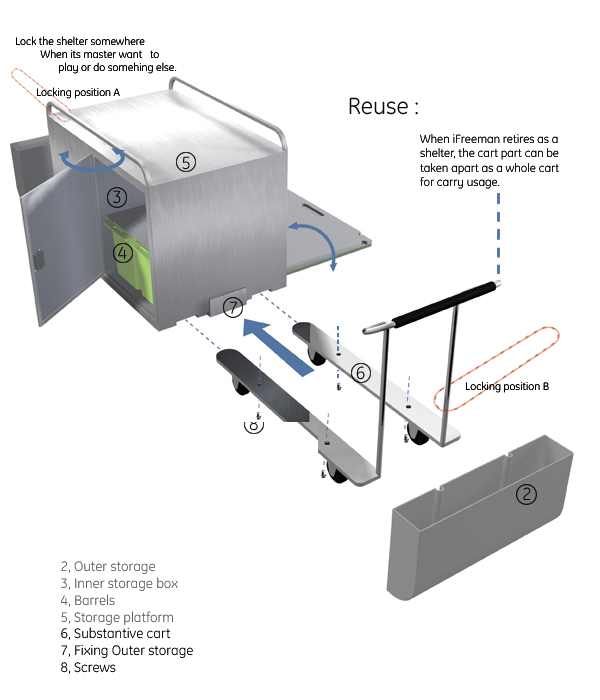 Lock the shelter somewhere
When its master want to
play or do somehing else.

Locking position A

Reuse :

When iFreeman retires as a shelter, the cart part can be taken apart as a whole cart for carry usage.

⑤

③

④

⑦

⑥

⑧

Locking position B

②

2, Outer storage
3, Inner storage box
4, Barrels
5, Storage platform
6, Substantive cart
7, Fixing Outer storage
8, Screws