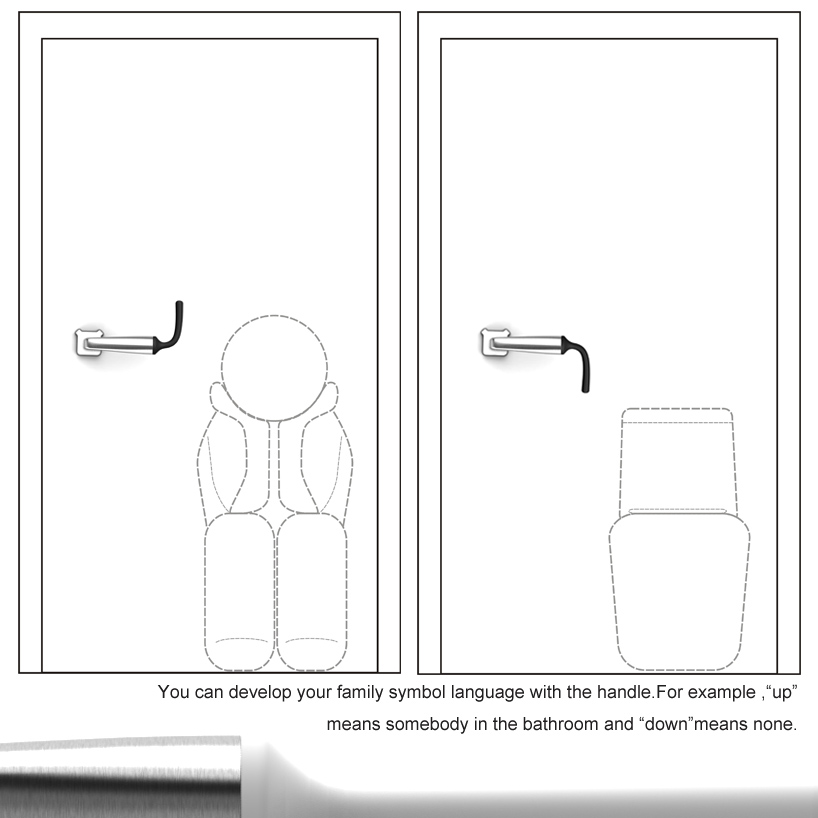 You can develop your family symbol language with the handle.For example ,“up” means somebody in the bathroom and “down”means none.