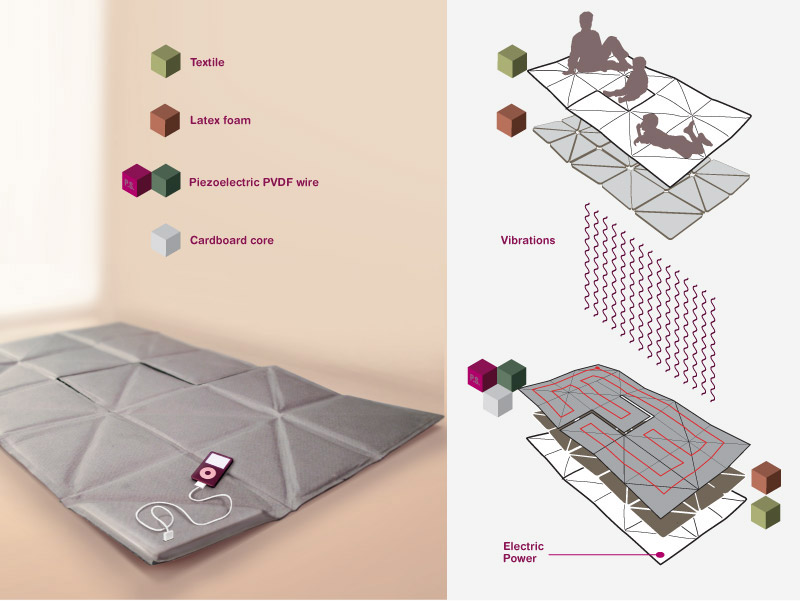 Textile

Latex foam

P.E. Piezoelectric PVDF wire

Cardboard core

Vibrations

P.E.

Electric Power