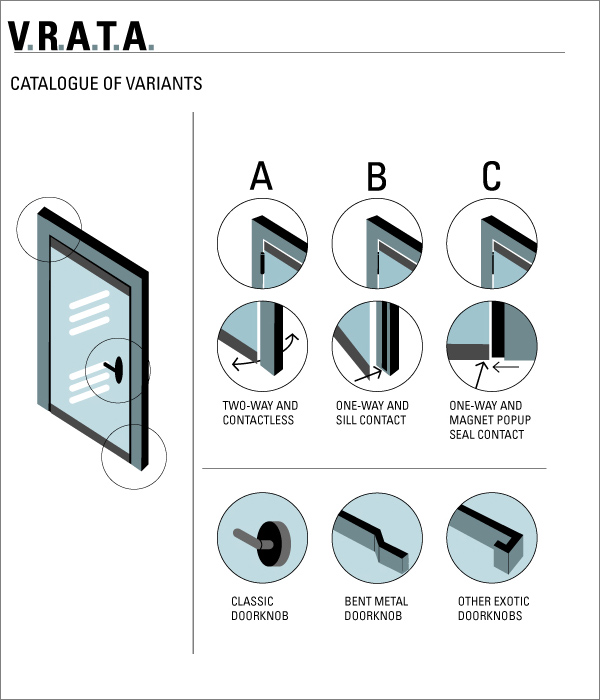 V.R.A.T.A.

CATALOGUE OF VARIANTS

A

B

C

TWO-WAY AND CONTACTLESS

ONE-WAY AND SILL CONTACT

ONE-WAY AND MAGNET POPUP SEAL CONTACT

CLASSIC DOORKNOB

BENT METAL DOORKNOB

OTHER EXOTIC DOORKNOBS