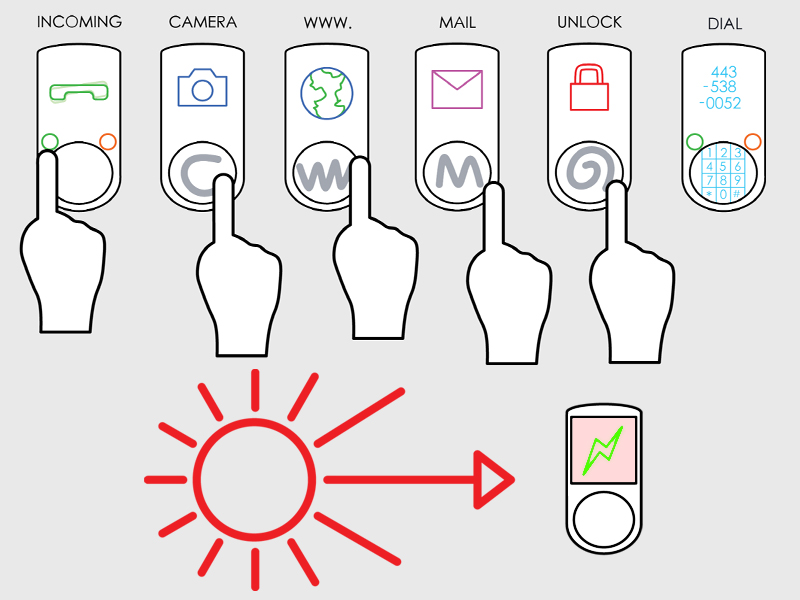 INCOMING CAMERA WWW. MAIL UNLOCK DIAL

443
-538
-0052

1 2 3
4 5 6
7 8 9
* 0 #