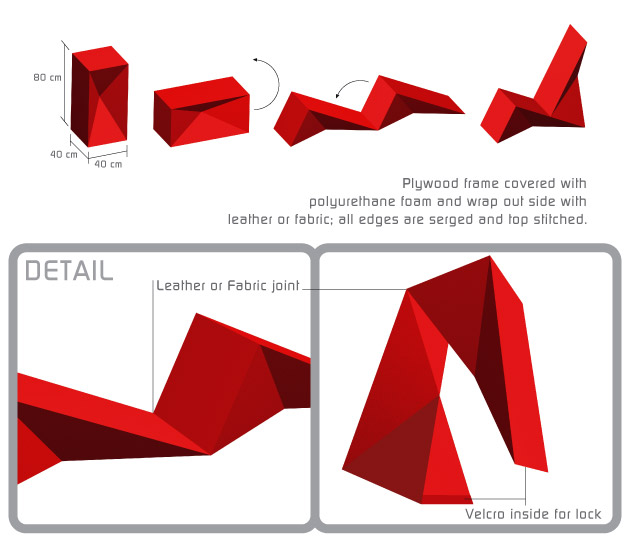 80 cm

40 cm

40 cm

Plywood frame covered with polyurethane foam and wrap out side with leather or fabric; all edges are serged and top stitched.

DETAIL

Leather or Fabric joint

Velcro inside for lock