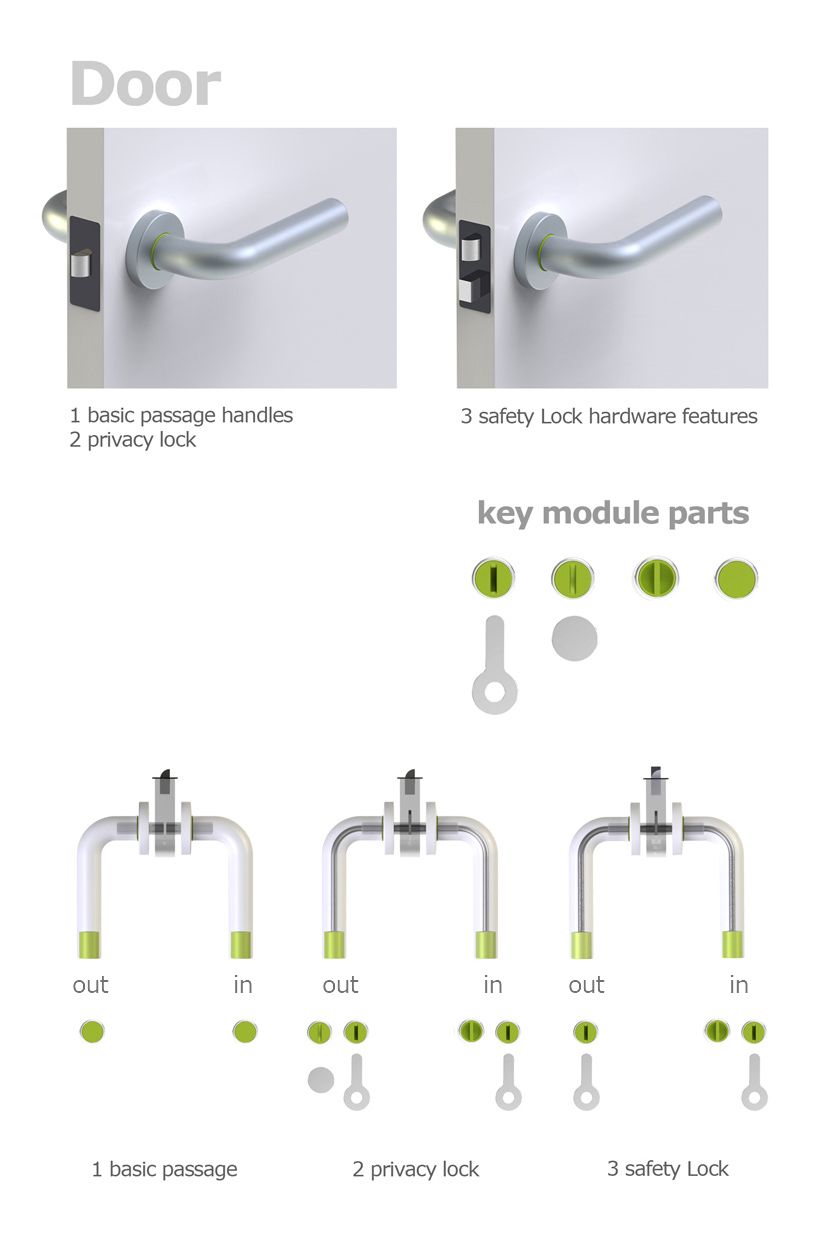 Door

1 basic passage handles
2 privacy lock

3 safety Lock hardware features

key module parts

out in out in out in

1 basic passage 2 privacy lock 3 safety Lock