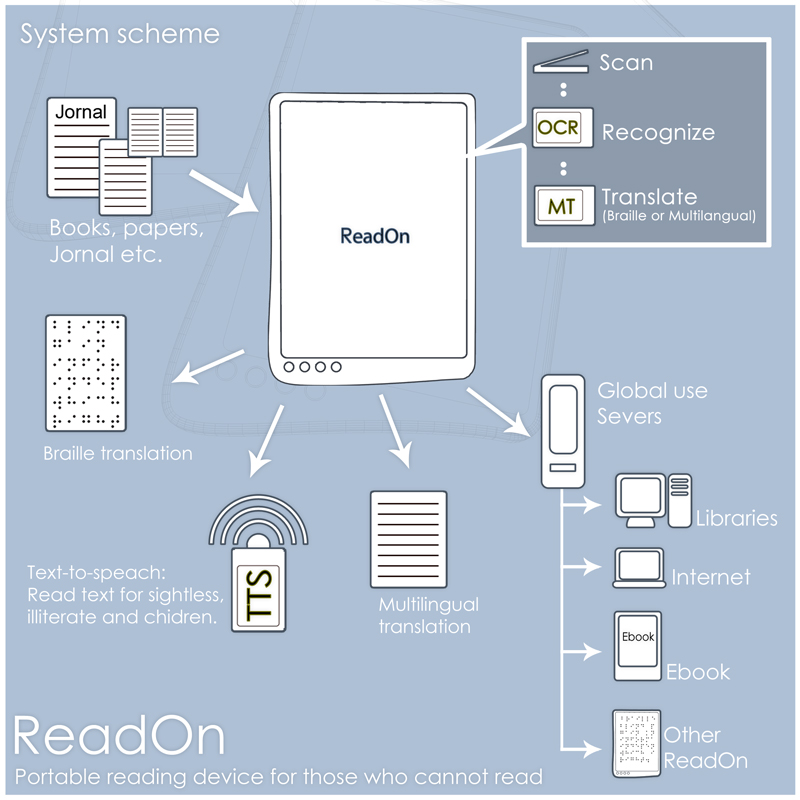 System scheme

Jornal

Books, papers, Jornal etc.

ReadOn

Scan

OCR Recognize

MT Translate
(Braille or Multilangual)

Braille translation

TTS

Text-to-speach: Read text for sightless, illiterate and chidren.

Multilingual translation

Global use Severs

Libraries

Internet

Ebook

Ebook

Other ReadOn

ReadOn

Portable reading device for those who cannot read