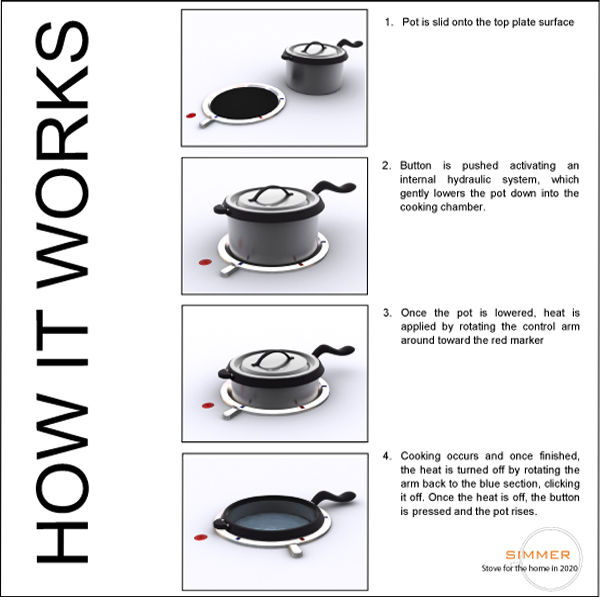 HOW IT WORKS

1. Pot is slid onto the top plate surface

2. Button is pushed activating an internal hydraulic system, which gently lowers the pot down into the cooking chamber.

3. Once the pot is lowered, heat is applied by rotating the control arm around toward the red marker

4. Cooking occurs and once finished, the heat is turned off by rotating the arm back to the blue section, clicking it off. Once the heat is off, the button is pressed and the pot rises.

SIMMER
Stove for the home in 2020