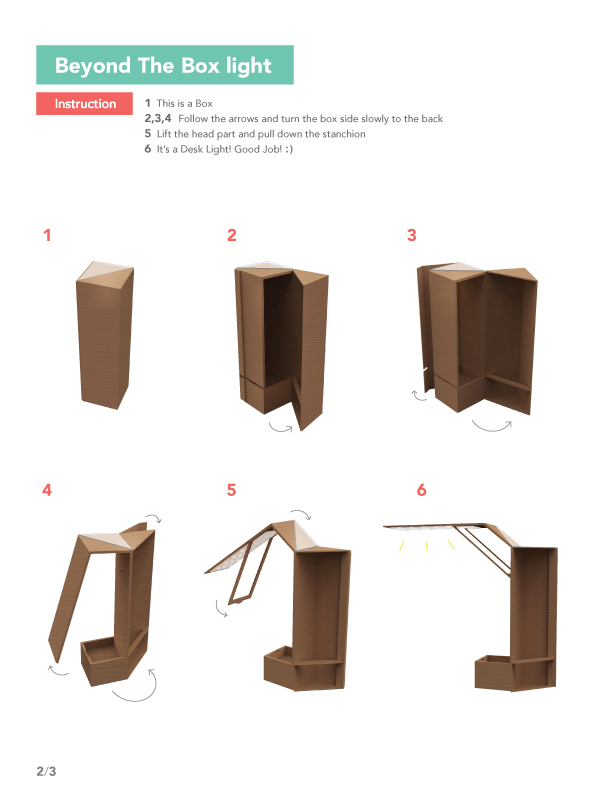 Beyond The Box light

Instruction

1 This is a Box
2,3,4 Follow the arrows and turn the box side slowly to the back
5 Lift the head part and pull down the stanchion
6 It's a Desk Light! Good Job! :)

1

2

3

4

5

6

2/3