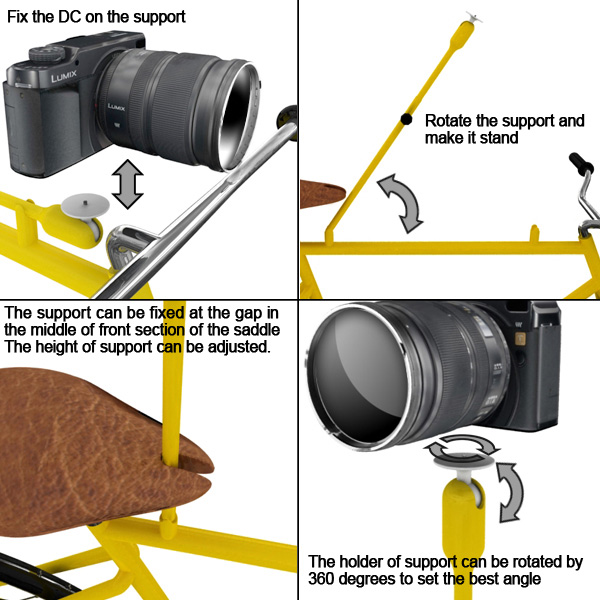 Fix the DC on the support

LUMIX

LUMIX

Rotate the support and make it stand

The support can be fixed at the gap in the middle of front section of the saddle The height of support can be adjusted.

The holder of support can be rotated by 360 degrees to set the best angle