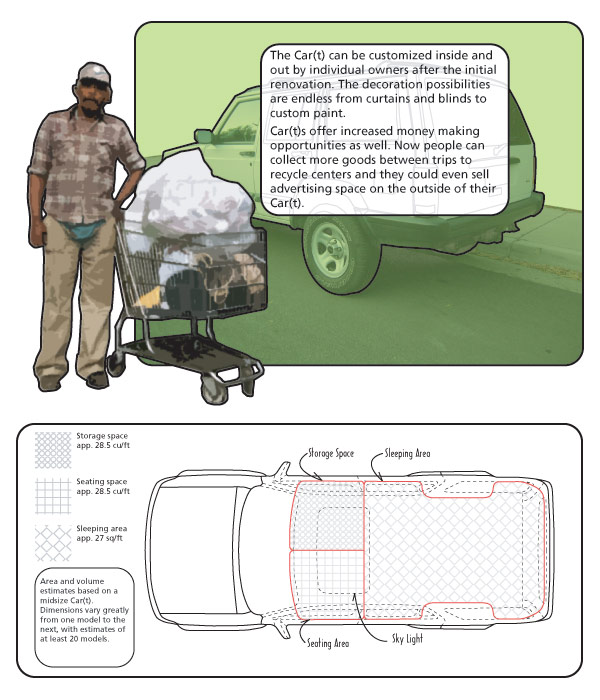 The Car(t) can be customized inside and out by individual owners after the initial renovation. The decoration possibilities are endless from curtains and blinds to custom paint.

Car(t)s offer increased money making opportunities as well. Now people can collect more goods between trips to recycle centers and they could even sell advertising space on the outside of their Car(t).

Storage space app. 28.5 cu/ft

Seating space app. 28.5 cu/ft

Sleeping area app. 27 sq/ft

Area and volume estimates based on a midsize Car(t). Dimensions vary greatly from one model to the next, with estimates of at least 20 models.

Storage Space

Sleeping Area

Seating Area

Sky Light