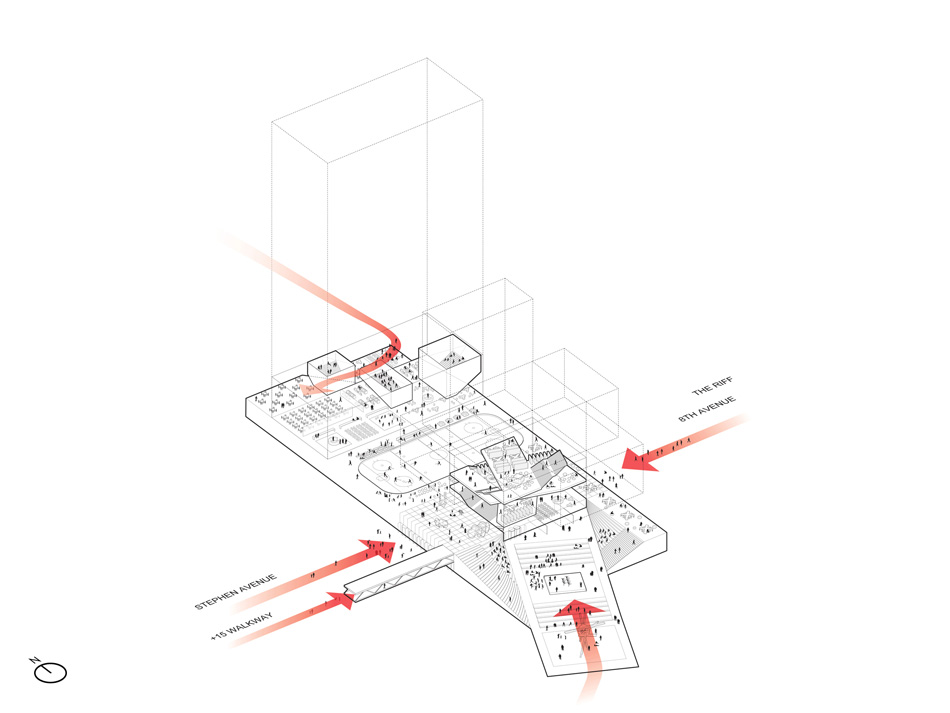 THE RIFF
8TH AVENUE

STEPHEN AVENUE
+15 WALKWAY

N